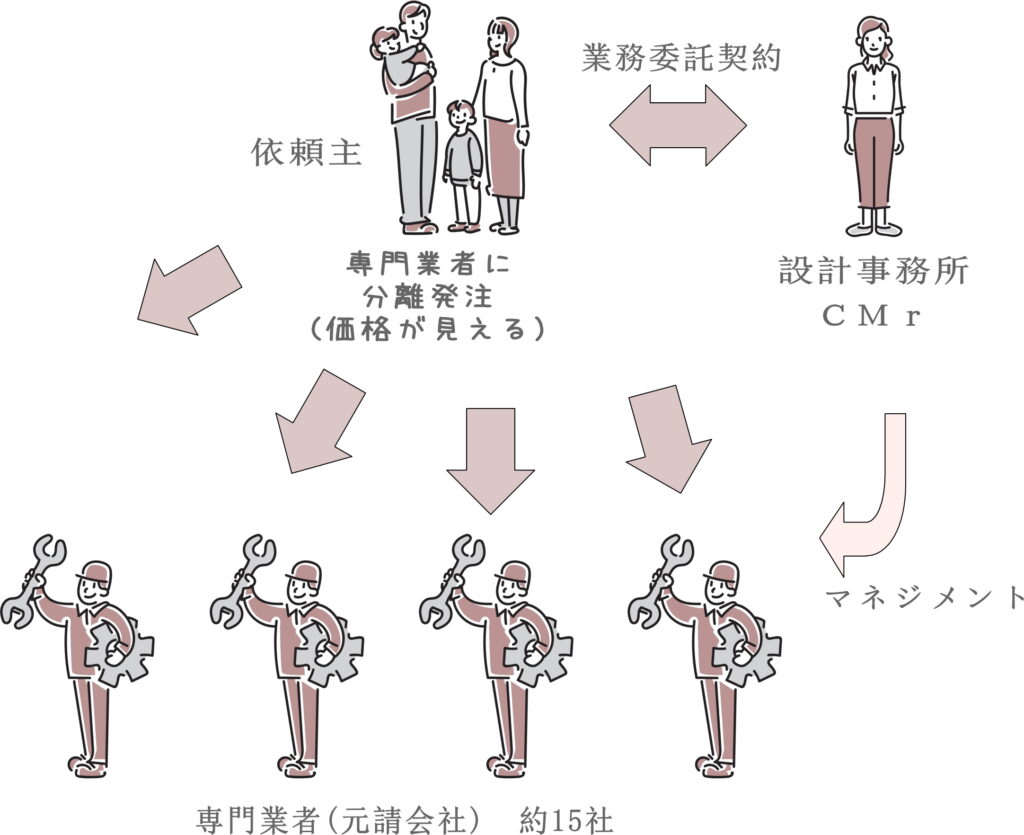 業務委託契約

依頼主

専門業者に
分離発注
(価格が見える)

設計事務所
CMr

マネジメント

専門業者(元請会社)　約15社